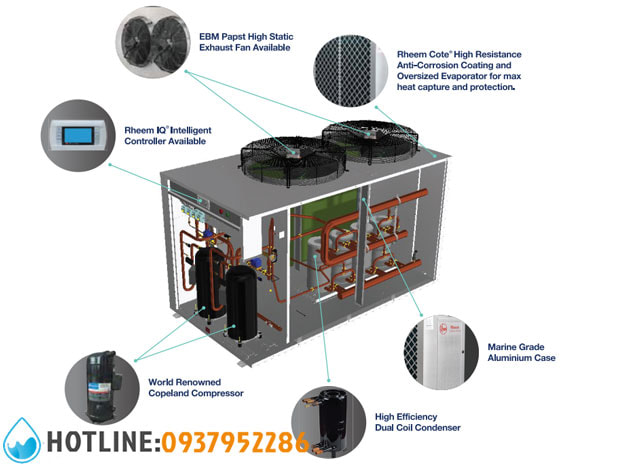 EBM Papst High Static Exhaust Fan Available

Rheem Cote® High Resistance Anti-Corrosion Coating and Oversized Evaporator for max heat capture and protection.

Rheem IQ® Intelligent Controller Available

Marine Grade Aluminium Case

World Renowned Copeland Compressor

High Efficiency Dual Coil Condenser

HOTLINE:0937952286